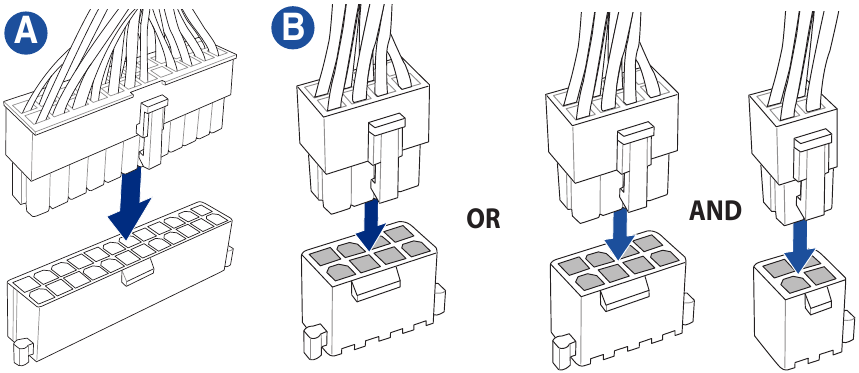 A

B

OR

AND