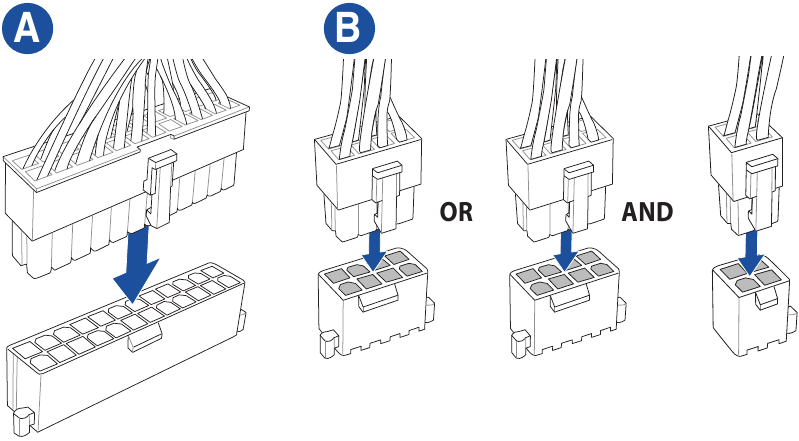 A

B

OR

AND