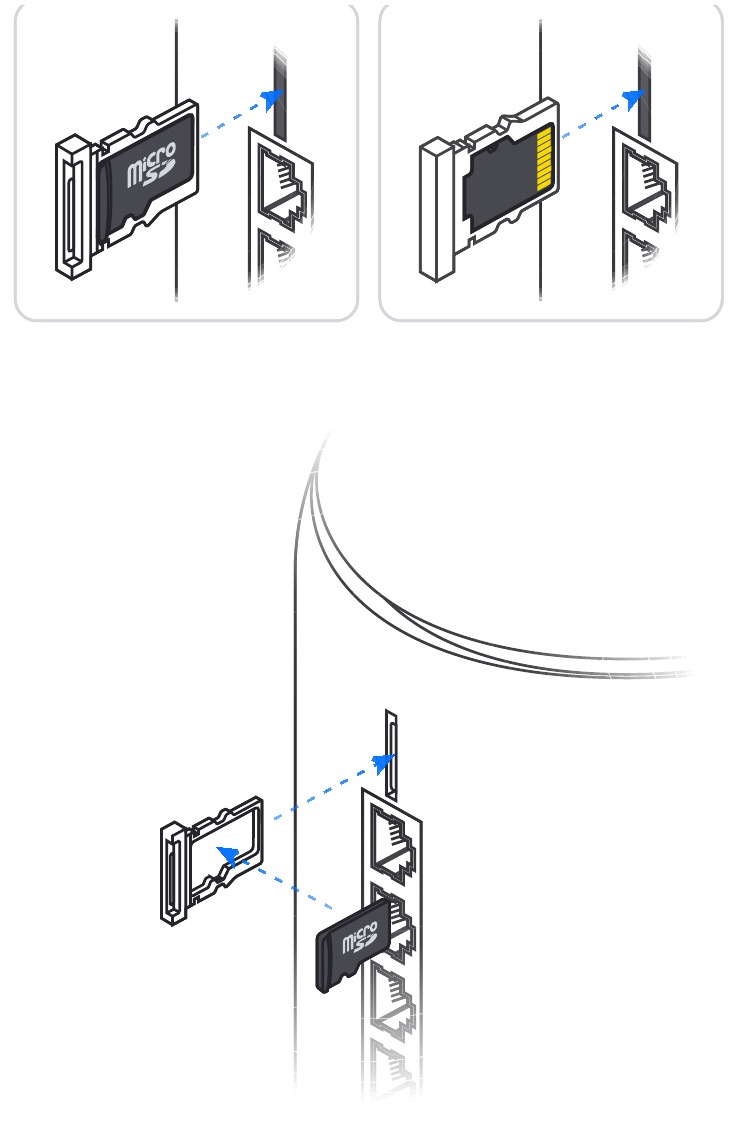 micro SD

micro SD