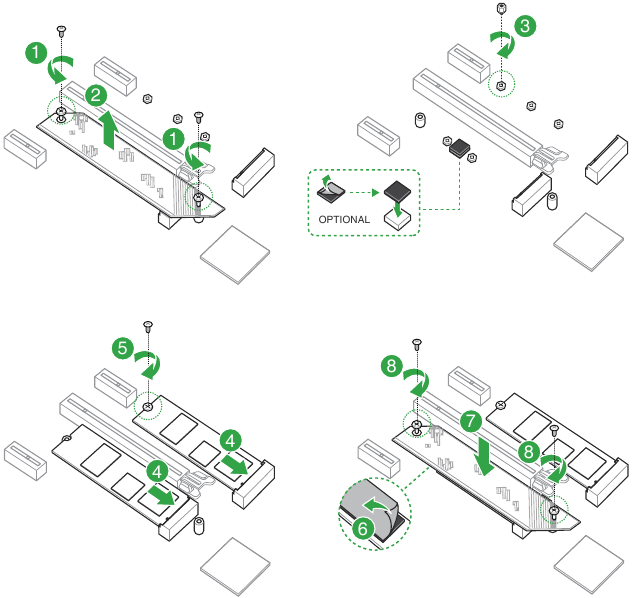 1
2
1
3
OPTIONAL
5
4
4
8
7
8
6