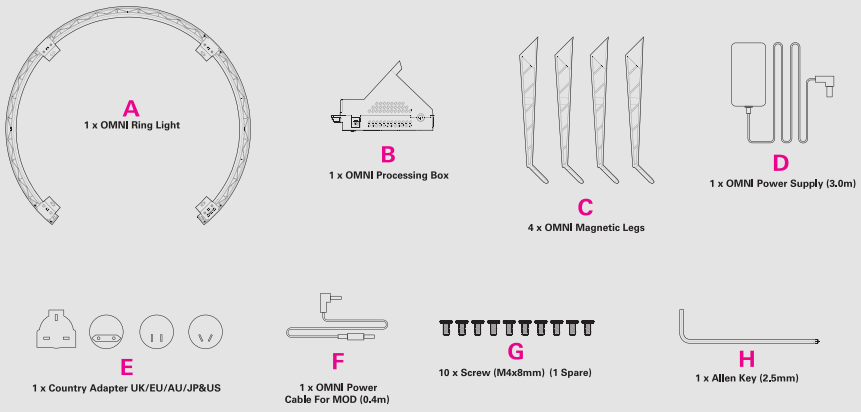 A
1 x OMNI Ring Light

B
1 x OMNI Processing Box

C
4 x OMNI Magnetic Legs

D
1 x OMNI Power Supply (3.0m)

E
1 x Country Adapter UK/EU/AU/JP&US

F
1 x OMNI Power Cable For MOD (0.4m)

G
10 x Screw (M4x8mm) (1 Spare)

H
1 x Allen Key (2.5mm)