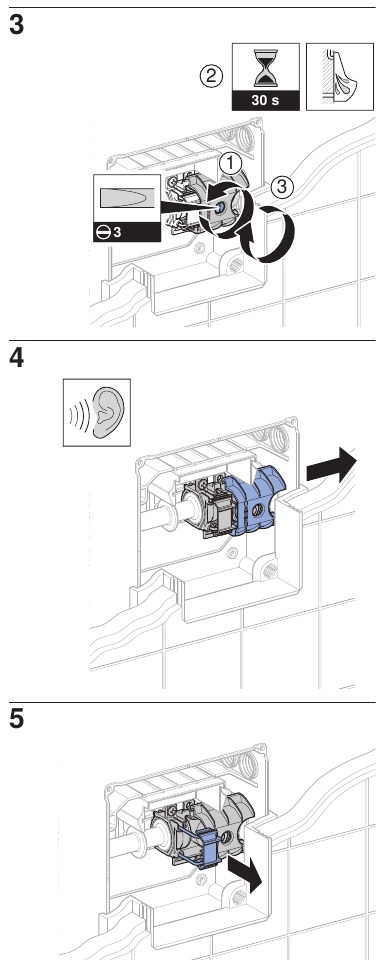 3

②

30 s

①

③

⊖3

4

5