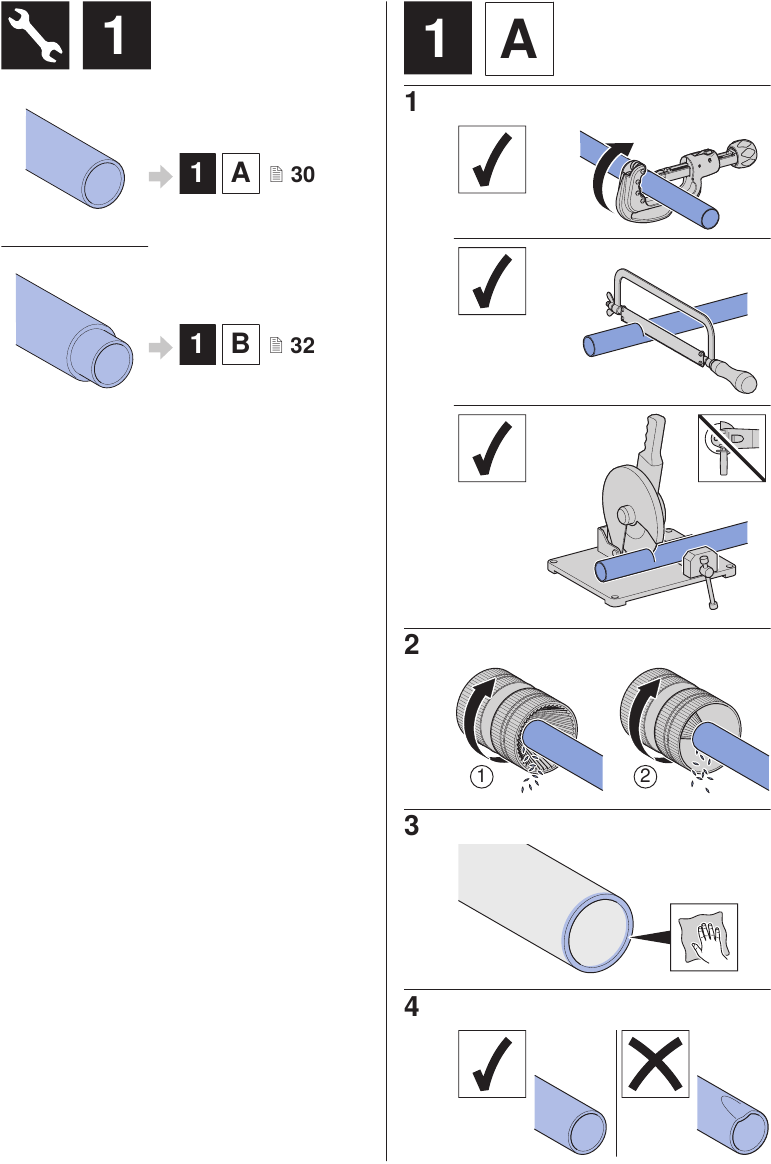 1

1 A 30

1 B 32

1 A

1

2

①

②

3

4