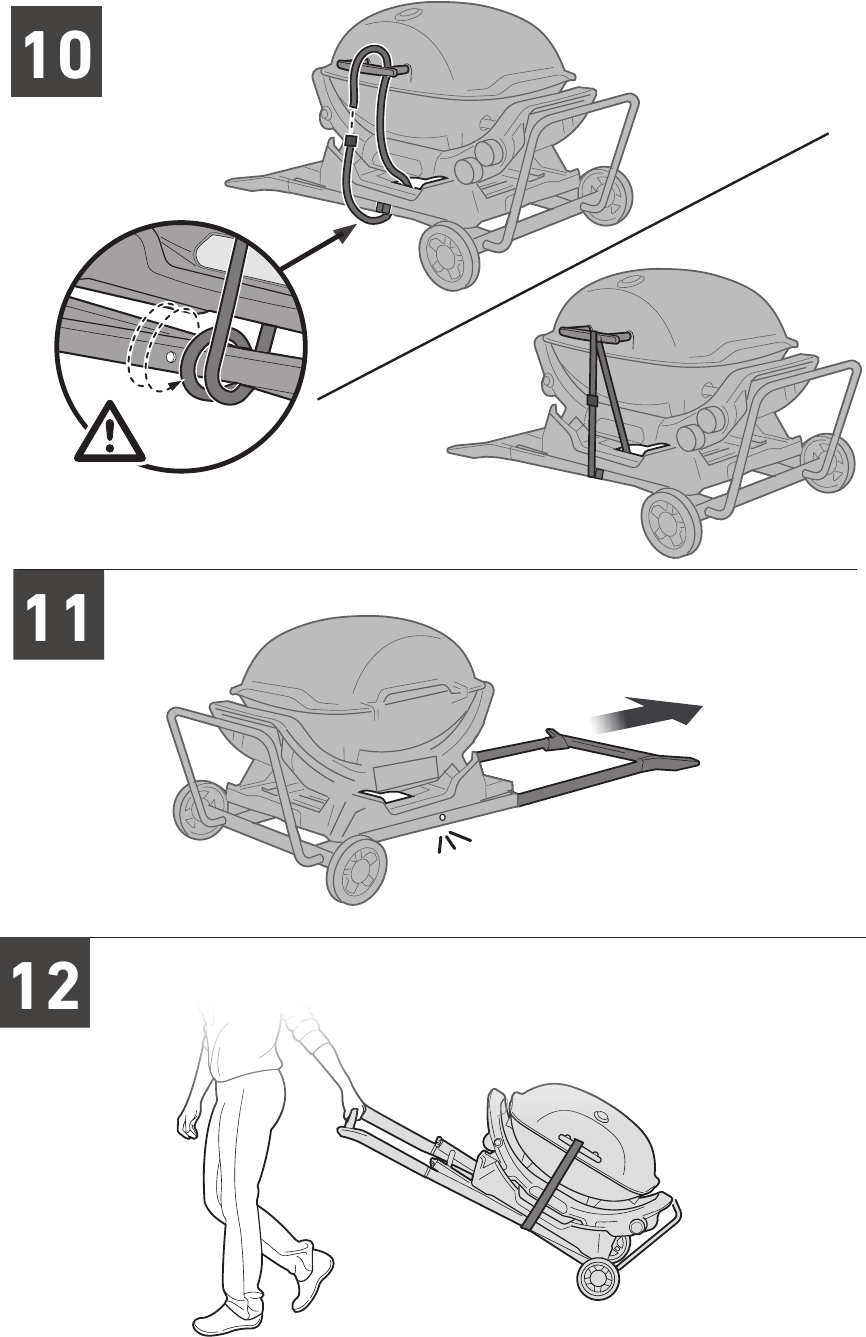 10

11

12