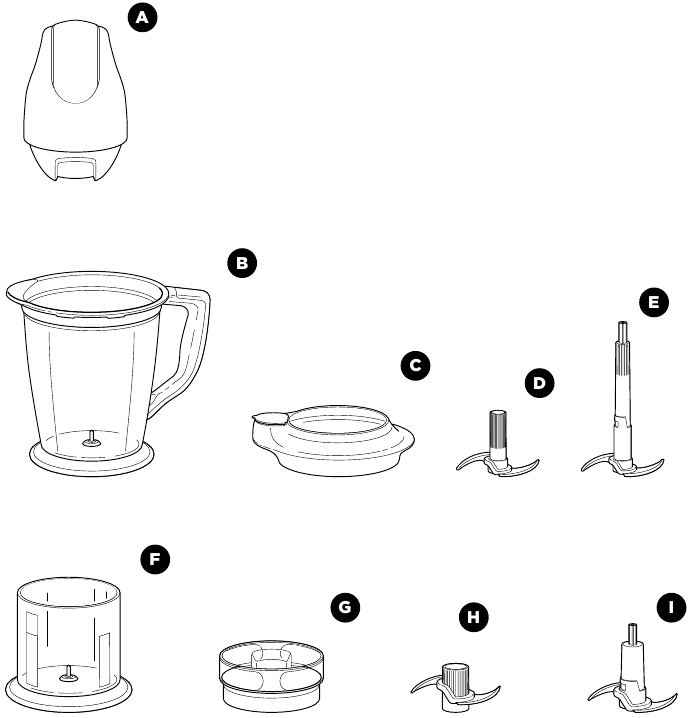 A

B

C

D

E

F

G

H

I