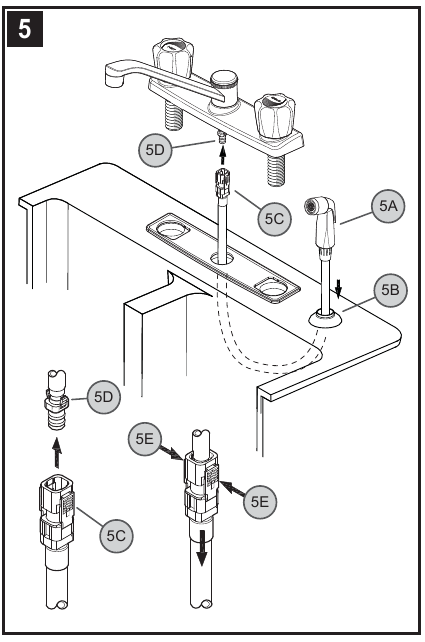 5

5D

5C

5A

5B

5D

5E

5E

5C