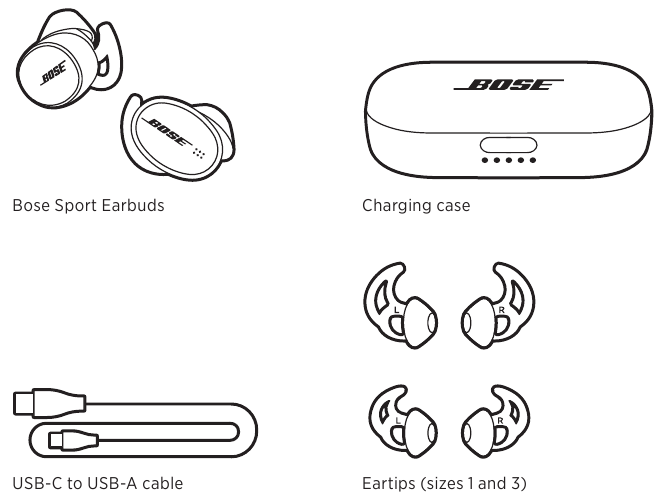 BOSE

BOSE

Bose Sport Earbuds

BOSE

Charging case

L

R

L

R

USB-C to USB-A cable

Eartips (sizes 1 and 3)