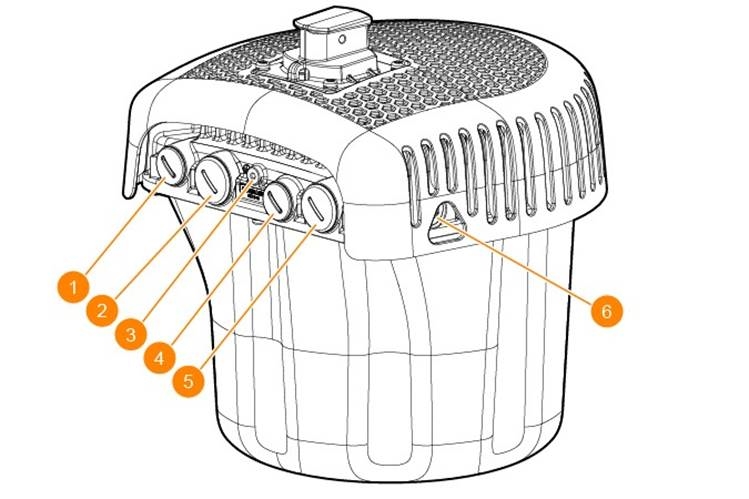 1
2
3
4
5
6