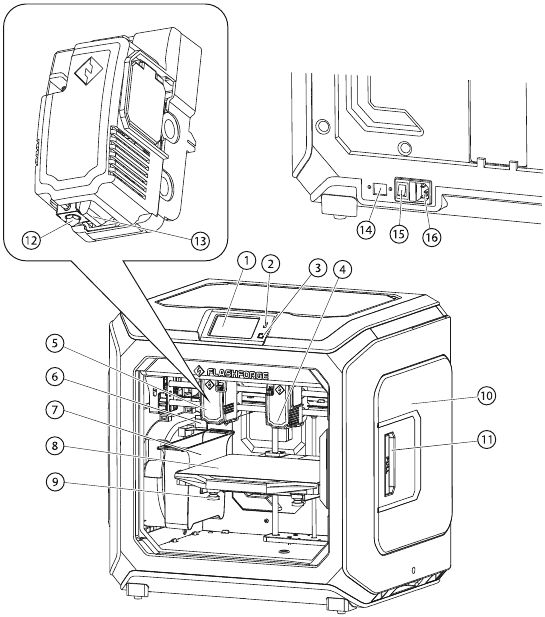 12
13
14
15
16
1
2
3
4
5
6
7
8
9
10
11
FLASHFORGE