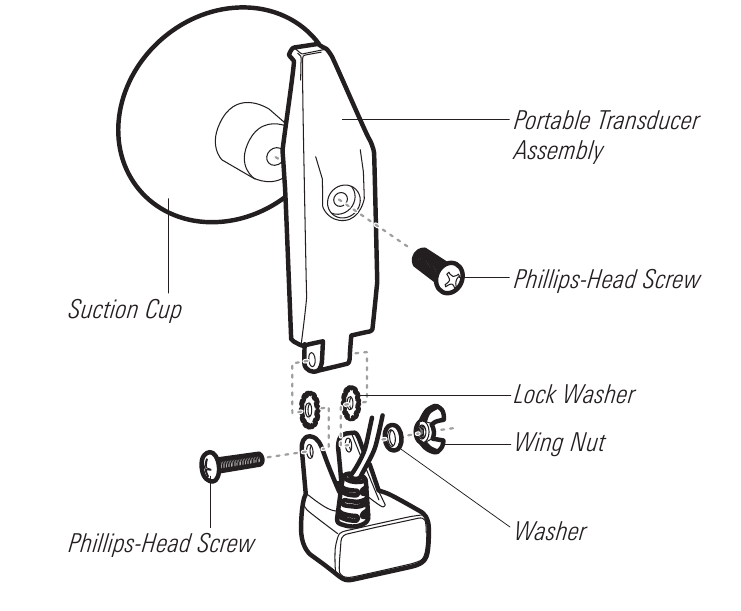 Portable Transducer Assembly

Phillips-Head Screw

Suction Cup

Lock Washer

Wing Nut

Washer

Phillips-Head Screw