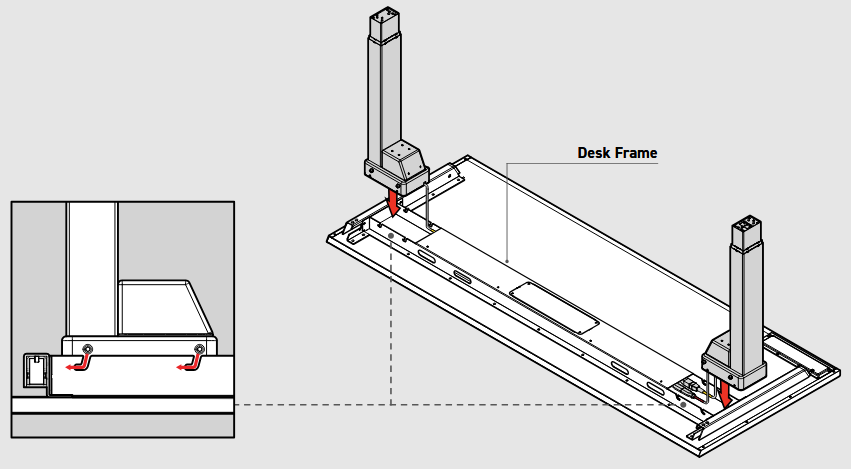 Desk Frame