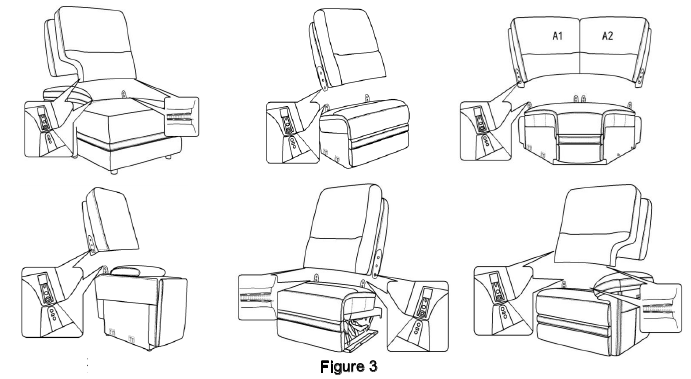 A1
A2

Figure 3