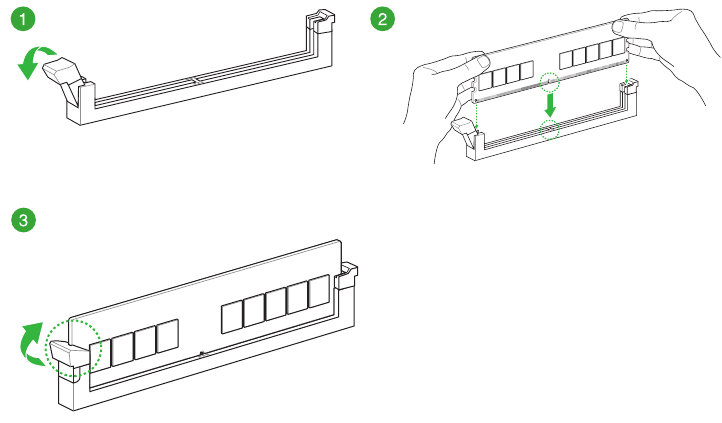 1

2

3