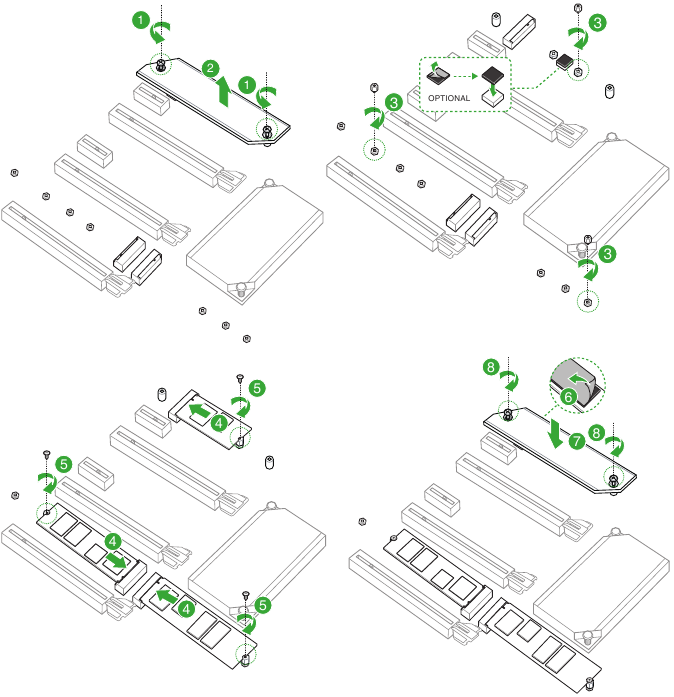 1
2
1
3
OPTIONAL
3
3
5
4
5
4
4
5
8
6
7
8