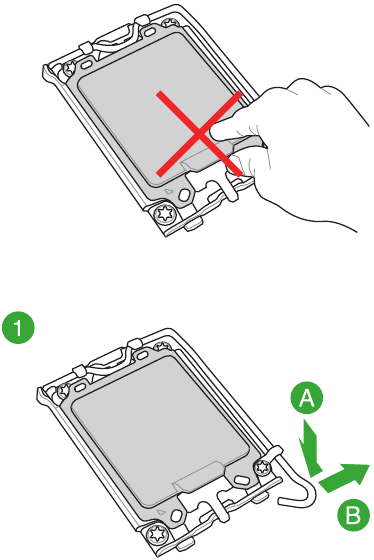 1

A

B