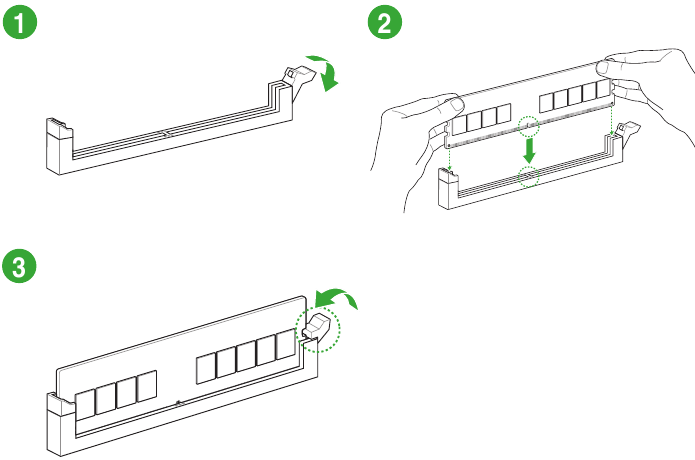 1

2

3