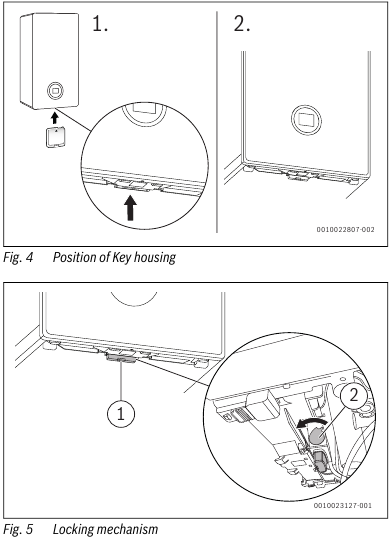 1.

2.

0010022807-002

Fig. 4 Position of Key housing

1

2

0010023127-001

Fig. 5 Locking mechanism