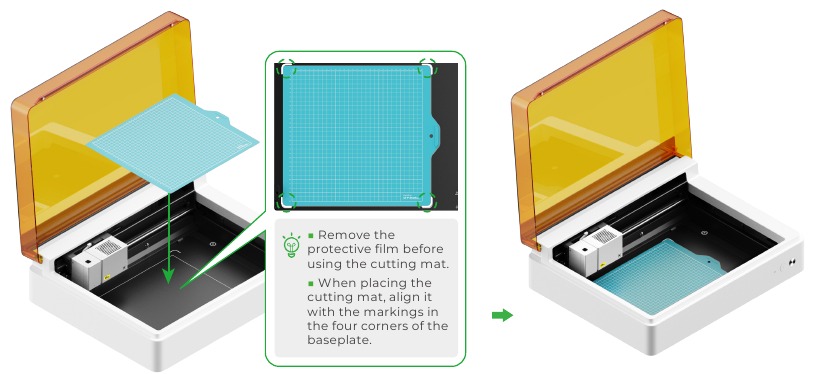 ▪ Remove the protective film before using the cutting mat.

▪ When placing the cutting mat, align it with the markings in the four corners of the baseplate.