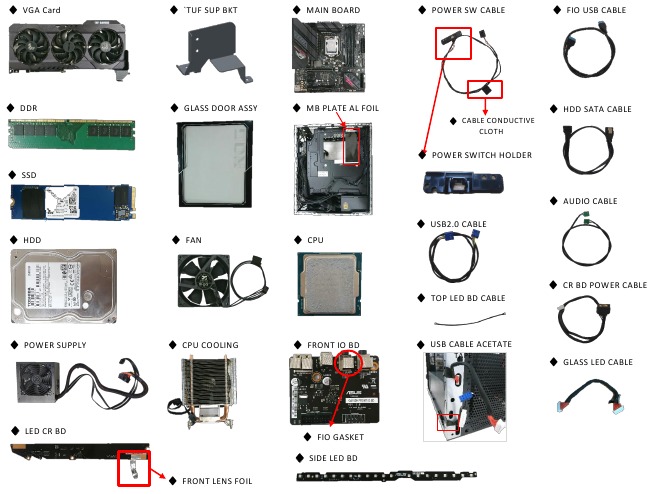 ◆ VGA Card

◆ DDR

◆ SSD

◆ HDD

◆ POWER SUPPLY

◆ LED CR BD

◆ `TUF SUP BKT

◆ GLASS DOOR ASSY

◆ FAN

◆ CPU COOLING

◆ FRONT LENS FOIL

◆ MAIN BOARD

◆ MB PLATE AL FOIL

◆ CPU

◆ FRONT IO BD

◆ FIO GASKET

◆ SIDE LED BD

◆ POWER SW CABLE

◆ CABLE CONDUCTIVE CLOTH

◆ POWER SWITCH HOLDER

◆ USB2.0 CABLE

◆ TOP LED BD CABLE

◆ USB CABLE ACETATE

◆ FIO USB CABLE

◆ HDD SATA CABLE

◆ AUDIO CABLE

◆ CR BD POWER CABLE

◆ GLASS LED CABLE