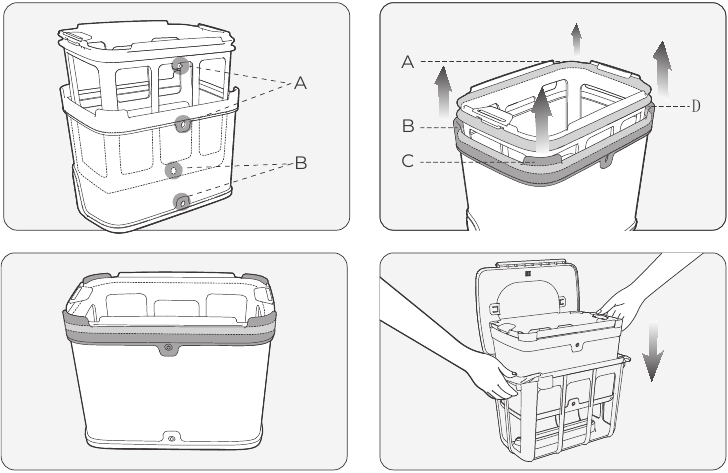 A
B
A
B
C
D