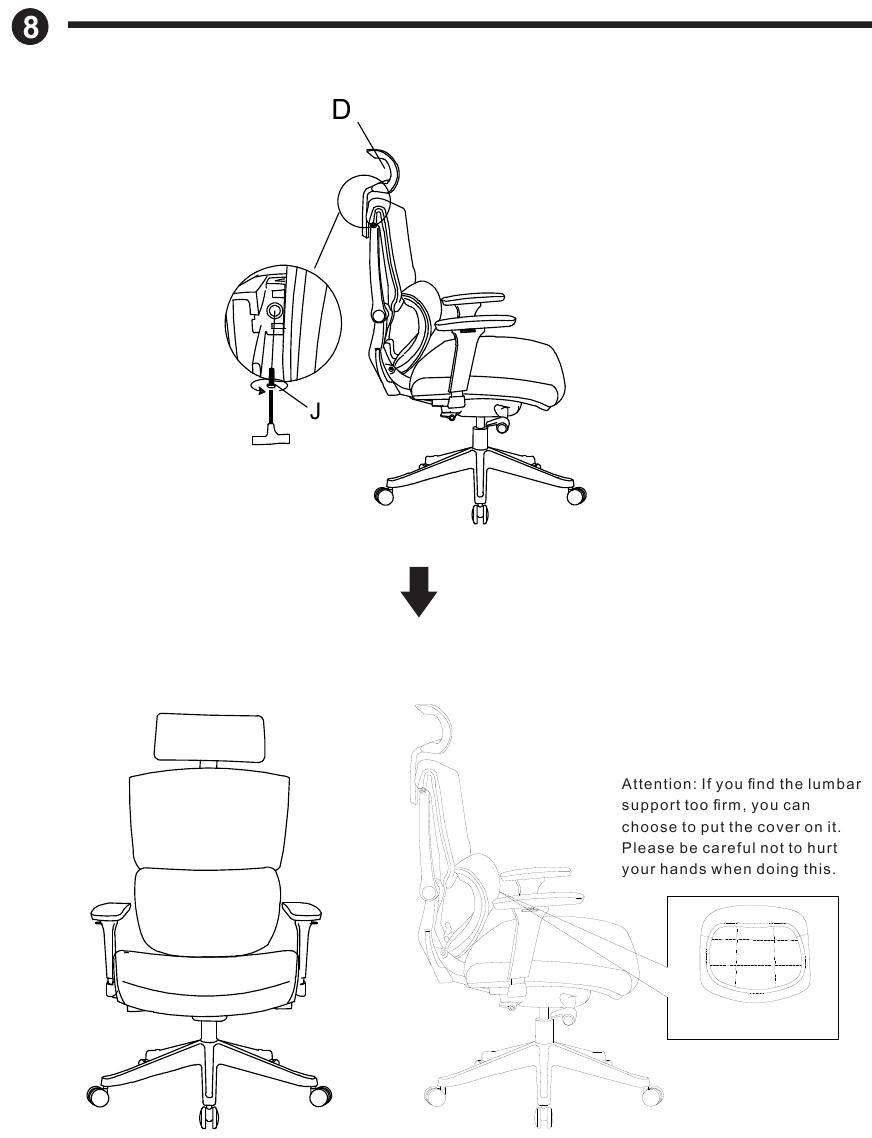 8

D

J

Attention: If you find the lumbar support too firm, you can choose to put the cover on it. Please be careful not to hurt your hands when doing this.