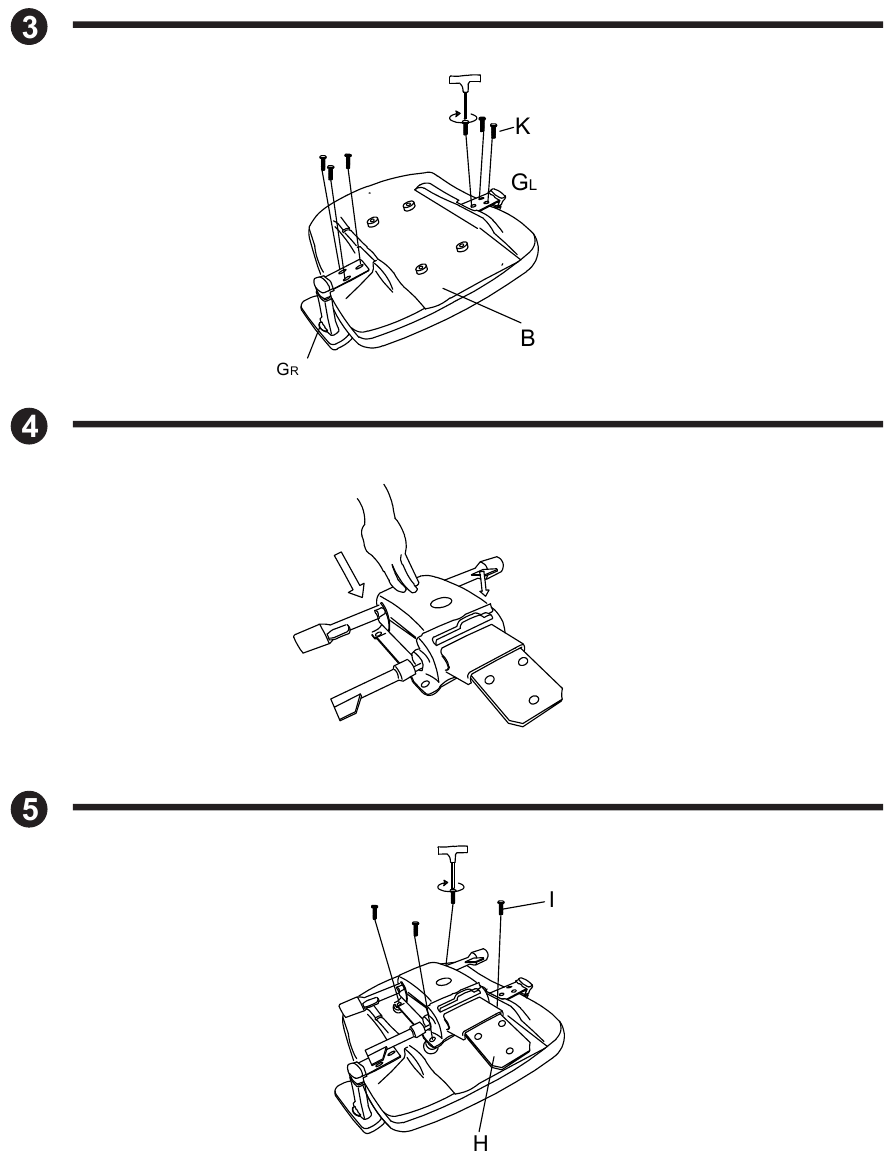 3

K

$G_L$

B

$G_R$

4

5

I

H