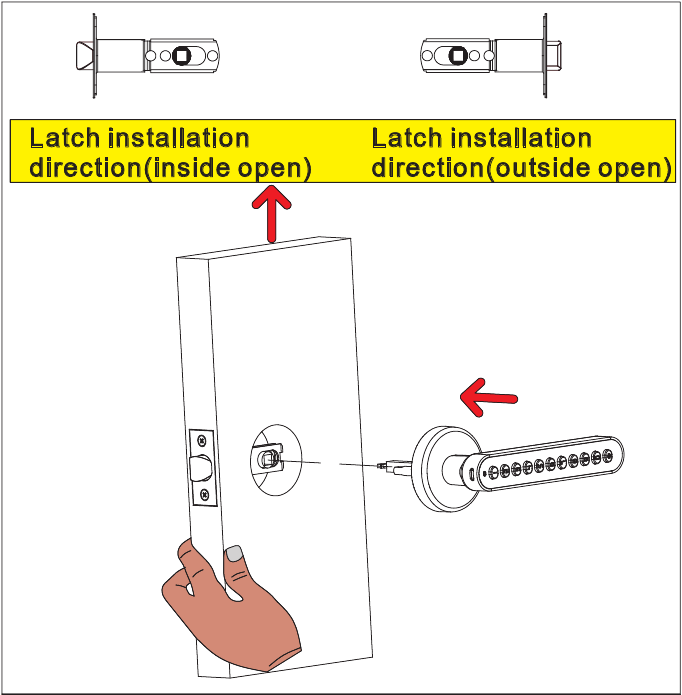 Latch installation direction(inside open)

Latch installation direction(outside open)