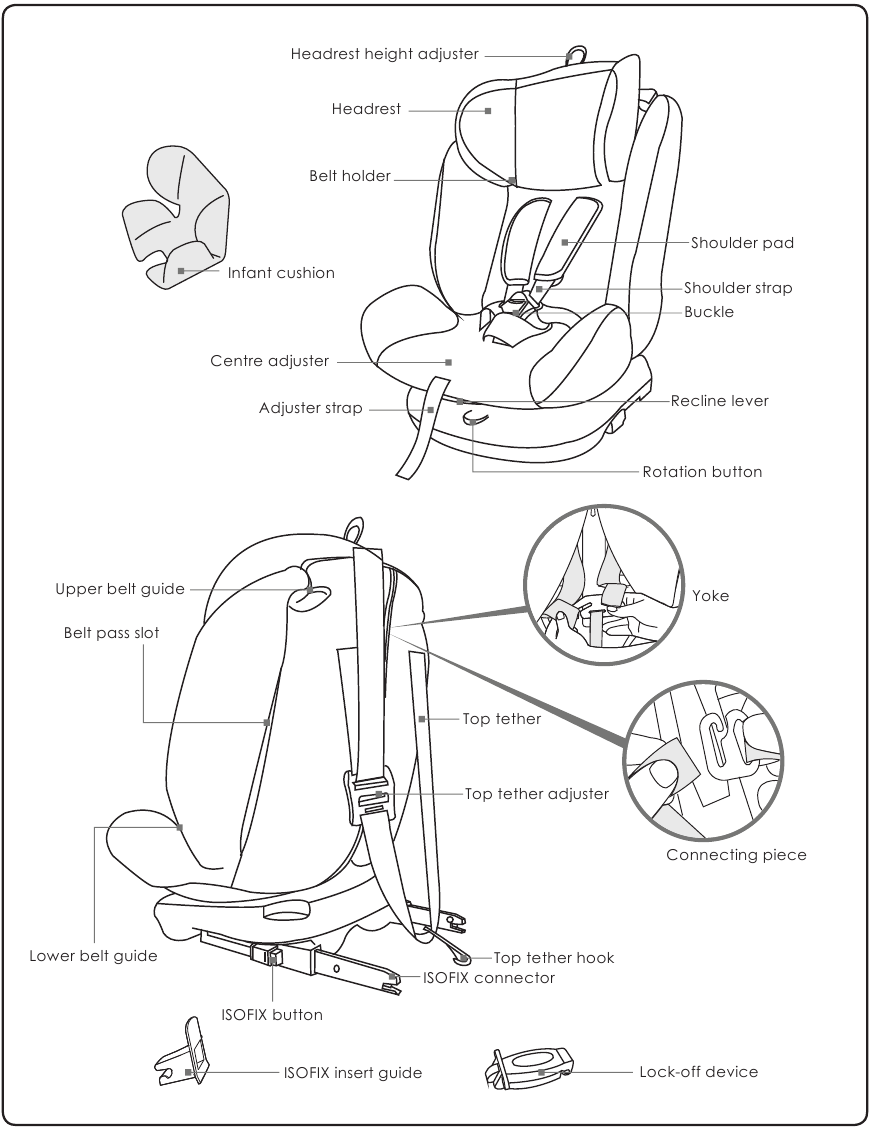 Headrest height adjuster
Headrest
Belt holder
Infant cushion
Shoulder pad
Shoulder strap
Buckle
Centre adjuster
Adjuster strap
Recline lever
Rotation button

Upper belt guide
Belt pass slot
Yoke
Top tether
Top tether adjuster
Connecting piece
Lower belt guide
Top tether hook
ISOFIX connector
ISOFIX button
ISOFIX insert guide
Lock-off device