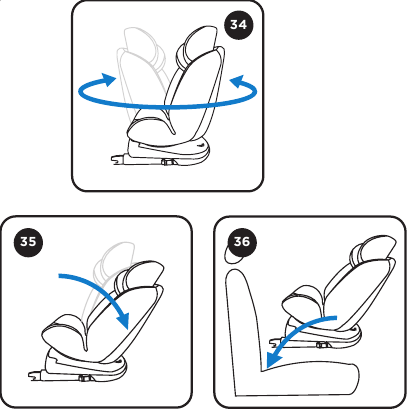 34

35

36