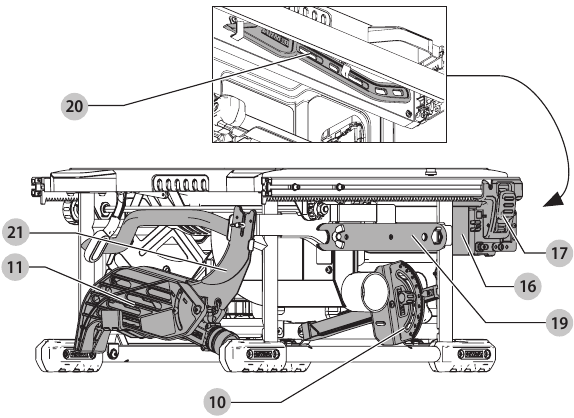 20
21
11
17
16
19
10