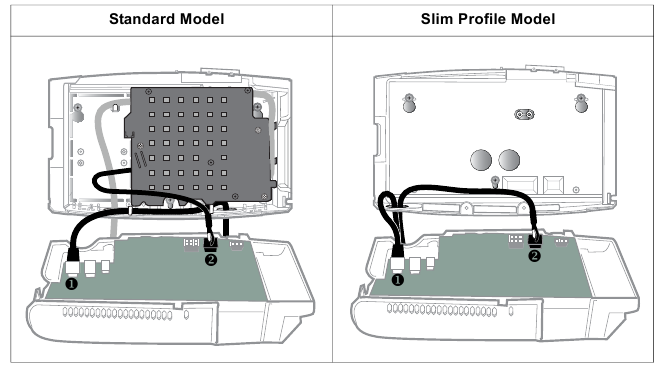 | Standard Model | Slim Profile Model |
|---|---|
| ❶ ❷ | ❶ ❷ |