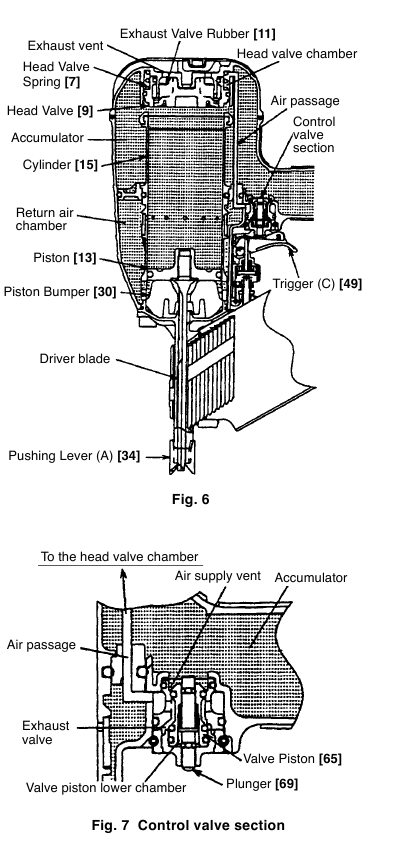 Exhaust Valve Rubber [11]
Exhaust vent
Head valve chamber
Head Valve Spring [7]
Head Valve [9]
Air passage
Accumulator
Control valve section
Cylinder [15]
Return air chamber
Piston [13]
Piston Bumper [30]
Trigger (C) [49]
Driver blade
Pushing Lever (A) [34]

Fig. 6

To the head valve chamber
Air supply vent
Accumulator
Air passage
Exhaust valve
Valve Piston [65]
Valve piston lower chamber
Plunger [69]

Fig. 7 Control valve section