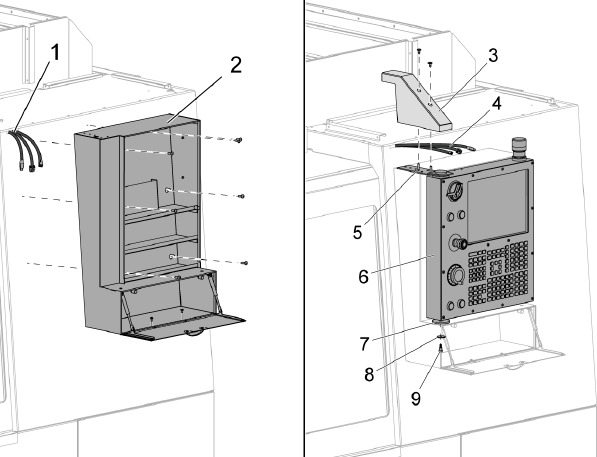 1
2
3
4
5
6
7
8
9