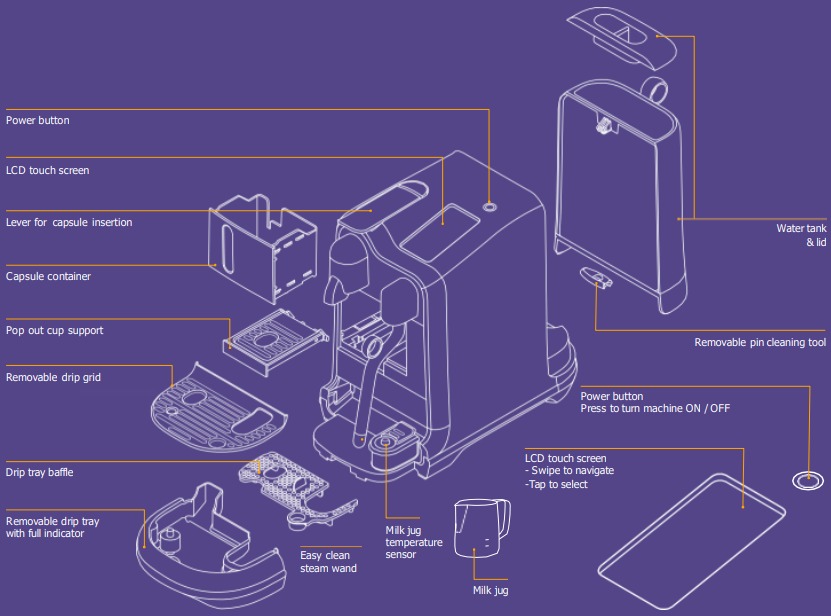 Power button

LCD touch screen

Lever for capsule insertion

Capsule container

Pop out cup support

Removable drip grid

Drip tray baffle

Removable drip tray with full indicator

Easy clean steam wand

Milk jug temperature sensor

Milk jug

Water tank & lid

Removable pin cleaning tool

Power button
Press to turn machine ON / OFF

LCD touch screen
- Swipe to navigate
-Tap to select