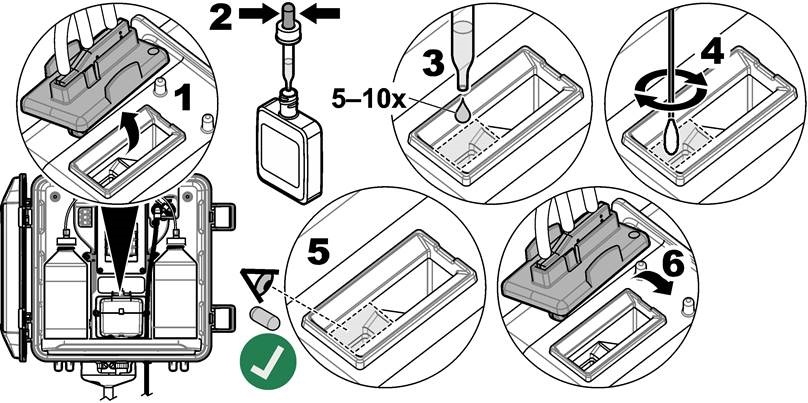 1
2
3
5–10x
4
5
6