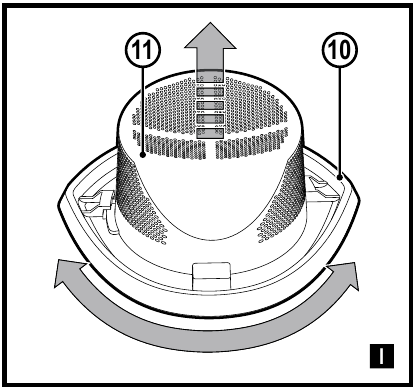 11
10
I