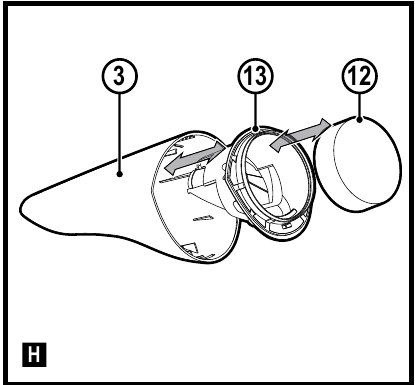 3
13
12
H