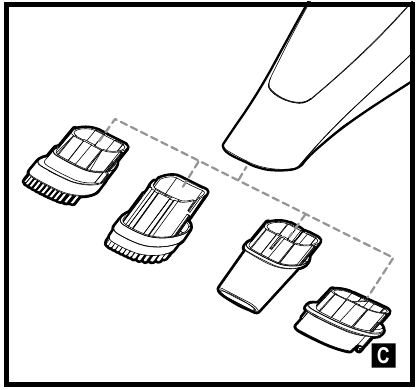 C