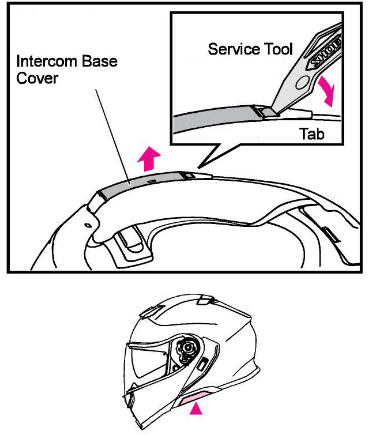 Intercom Base Cover

Service Tool

SHOEI

Tab