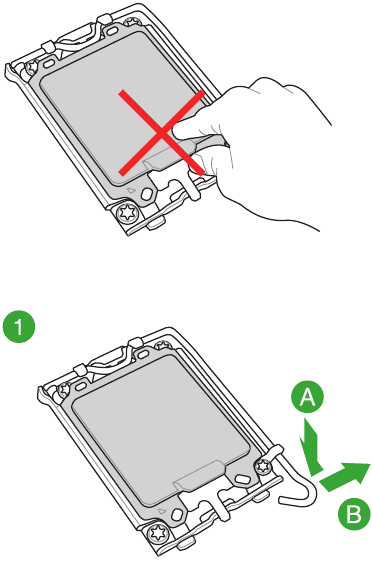 1

A

B