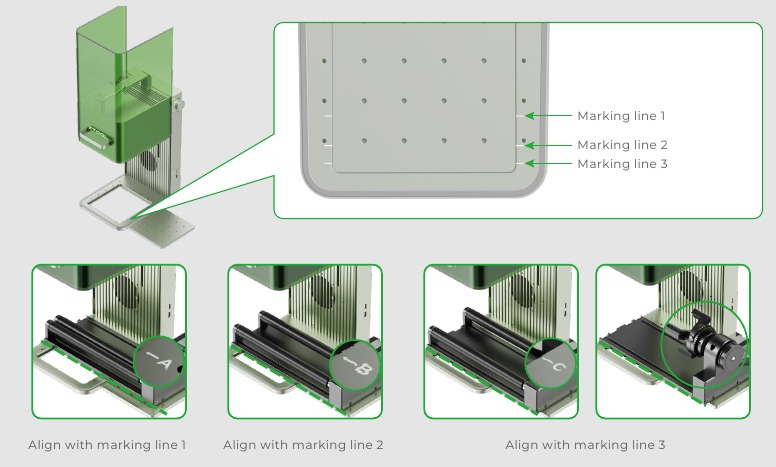 Marking line 1
Marking line 2
Marking line 3

—A

—B

—C

Align with marking line 1

Align with marking line 2

Align with marking line 3