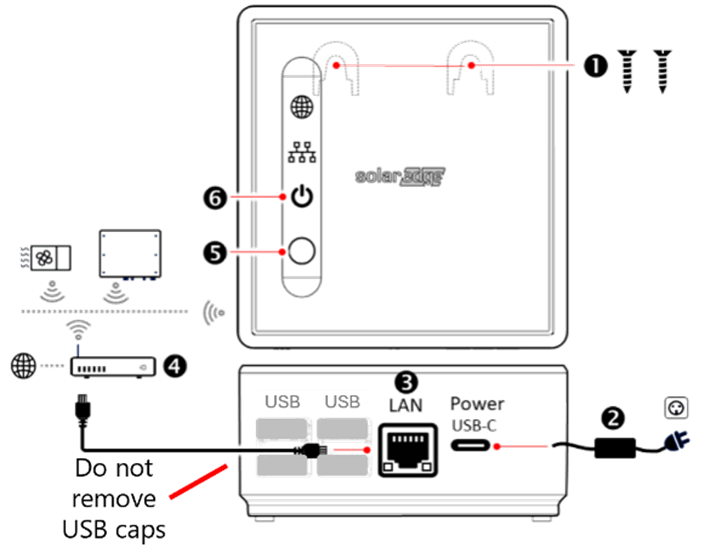 ❶
solaredge
❻
❺
❹
USB USB
❸
LAN
Power
USB-C
❷
Do not remove USB caps