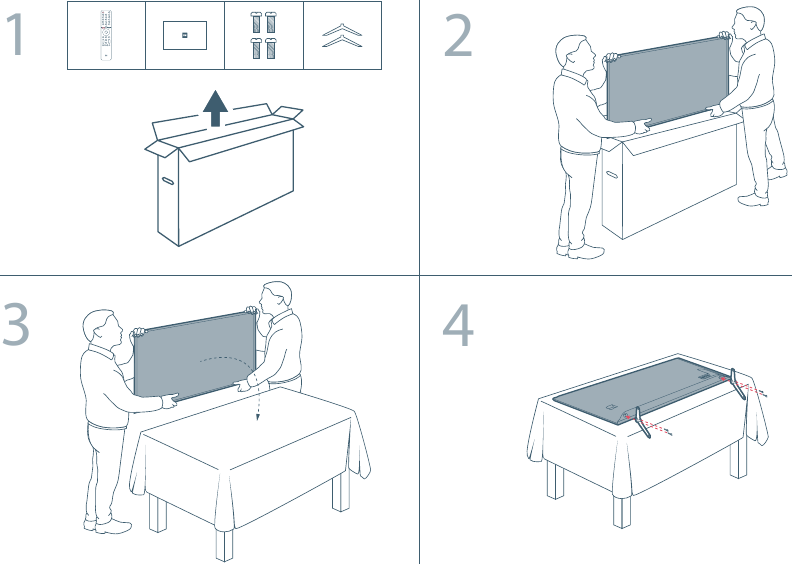 1

2

3

4