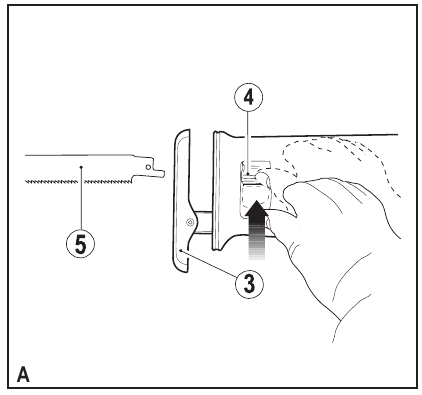 4
5
3
A