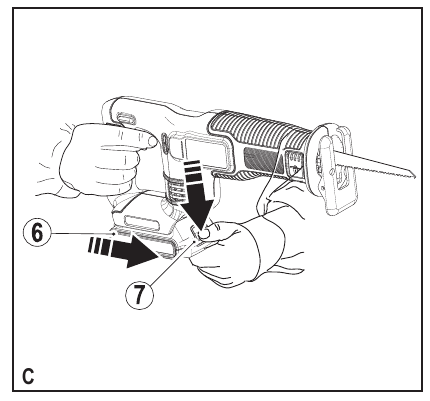 6
7
C