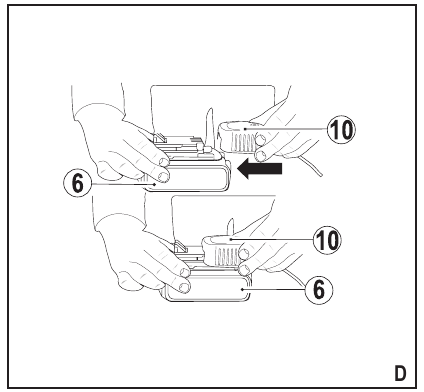 10
6
10
6
D