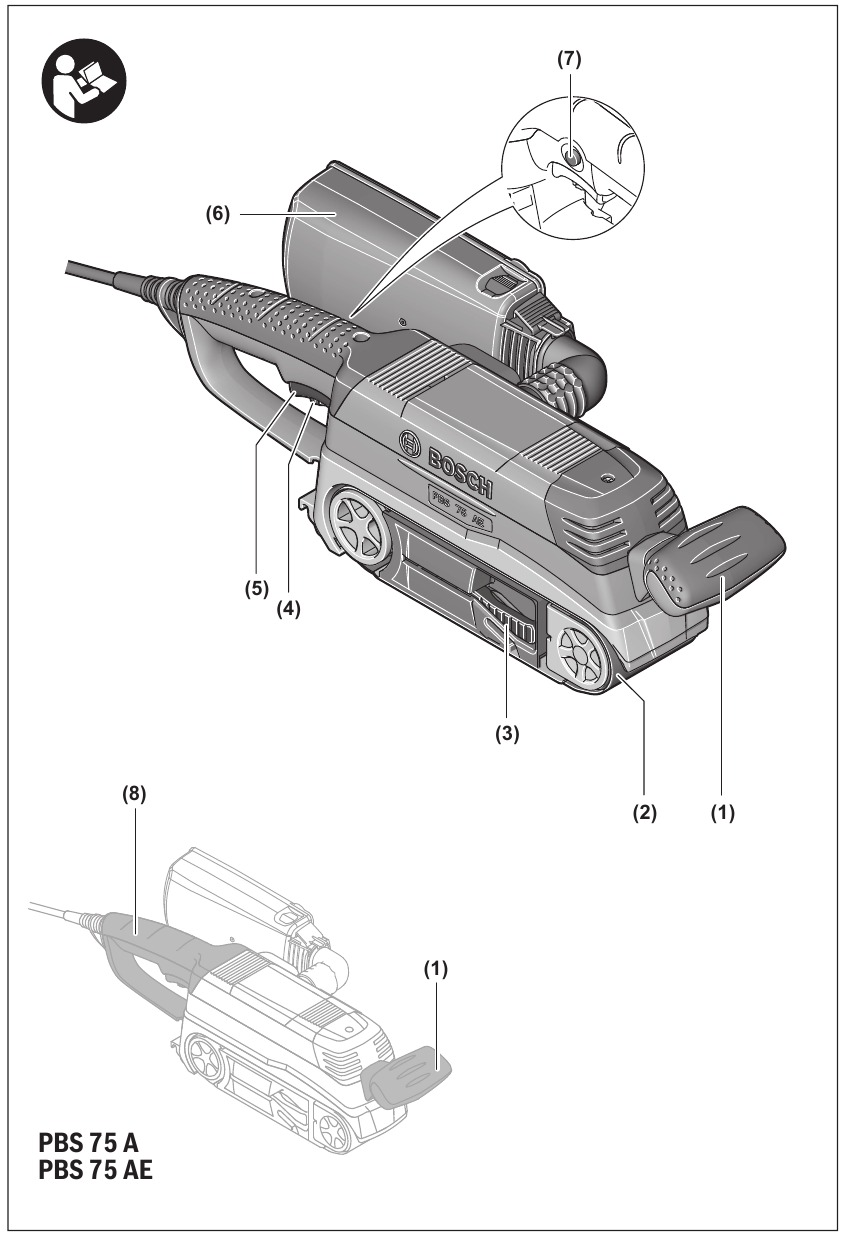 (7)

(6)

BOSCH

PBS 75 AE

(5)
(4)

(3)

(2)
(1)

(8)

(1)

PBS 75 A
PBS 75 AE