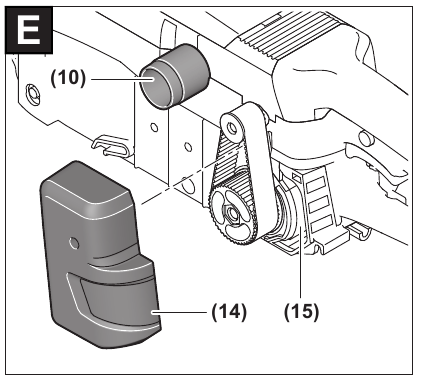 E
(10)
(14)
(15)