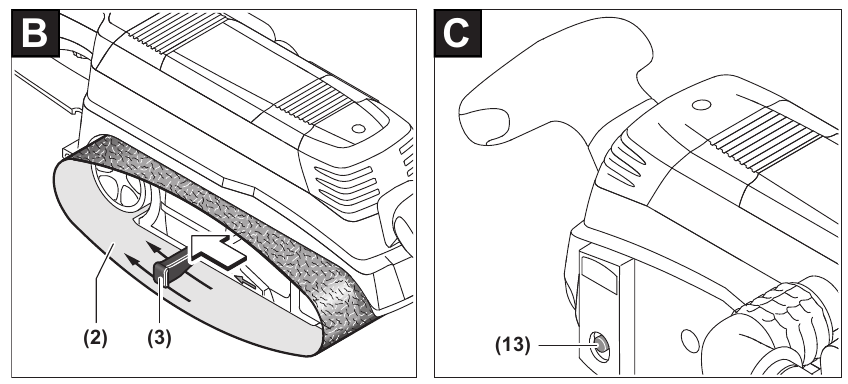 B

(2)

(3)

C

(13)