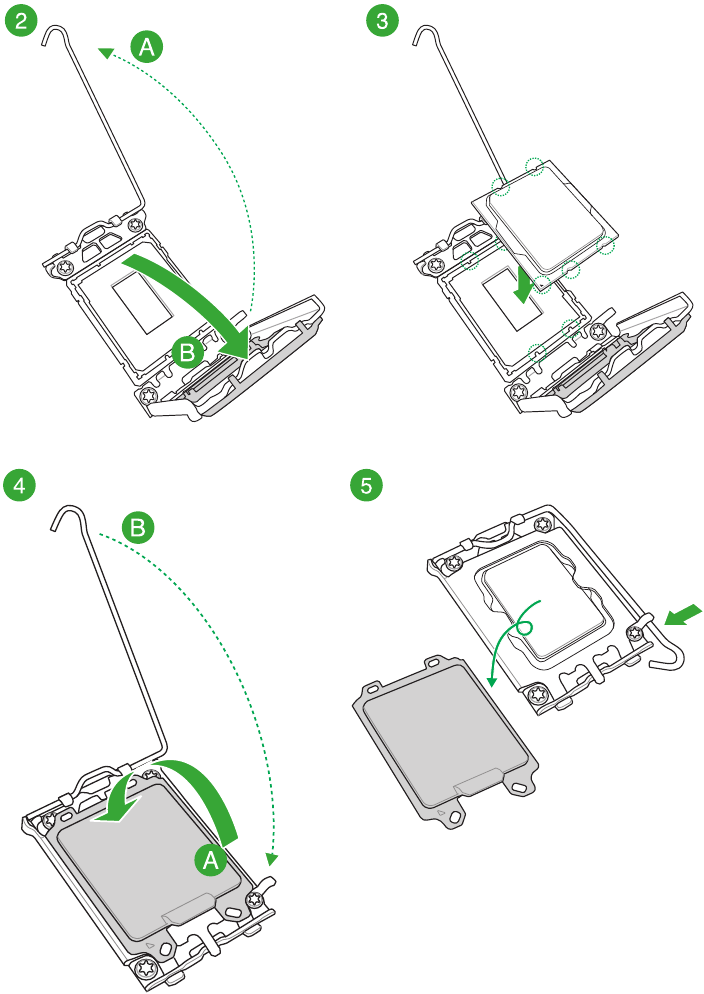 2

A

B

3

4

B

A

5